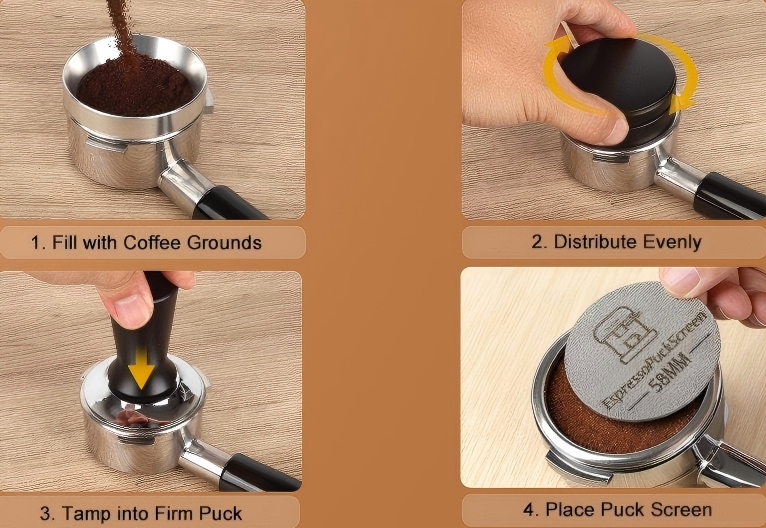 1. Fill with Coffee Grounds

2. Distribute Evenly

3. Tamp into Firm Puck

EspressoPuckScreen
58MM

4. Place Puck Screen