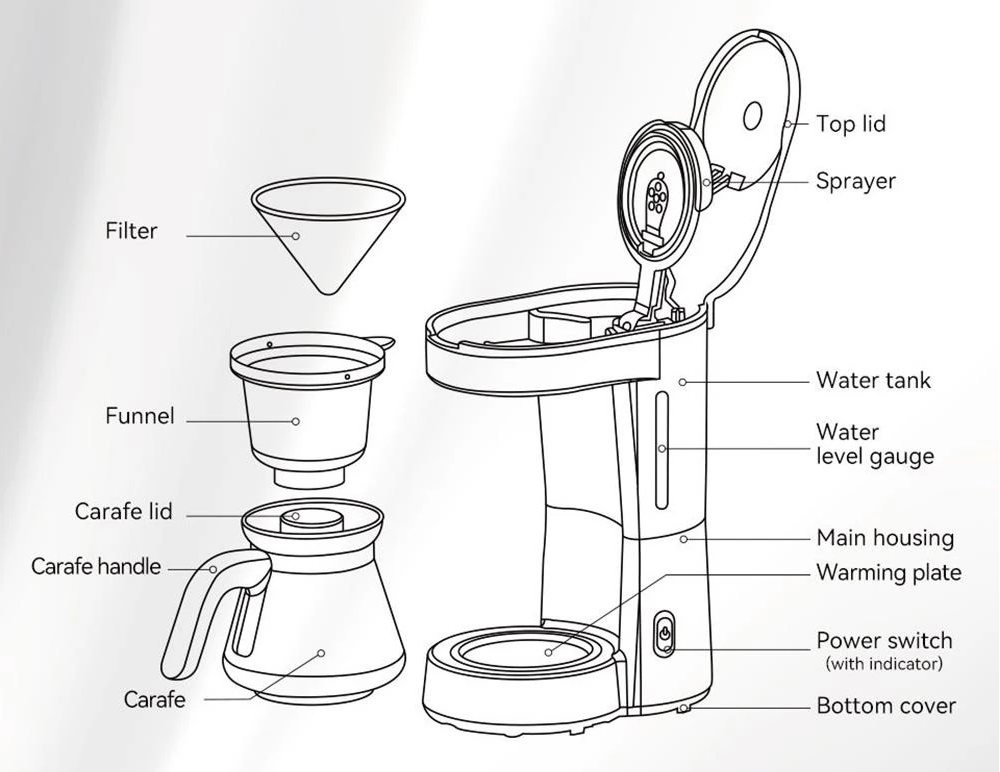 Filter

Funnel

Carafe lid

Carafe handle

Carafe

Top lid

Sprayer

Water tank

Water level gauge

Main housing

Warming plate

Power switch
(with indicator)

Bottom cover