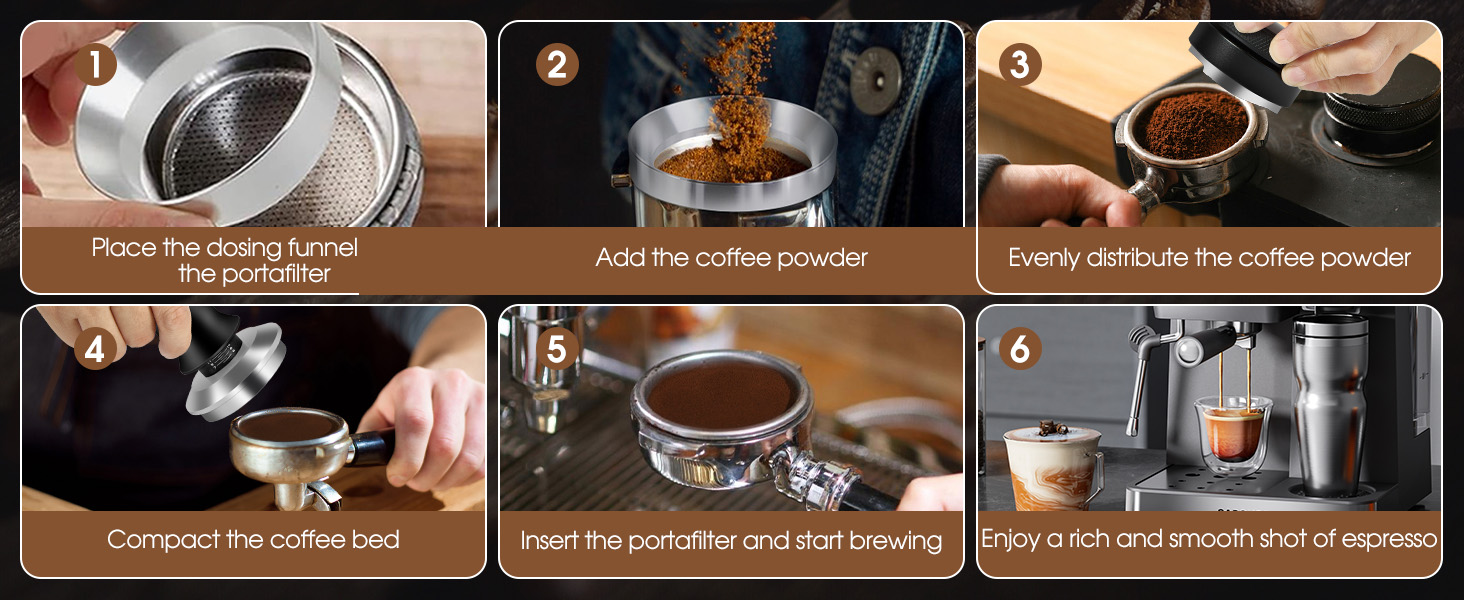 1
Place the dosing funnel the portafilter

2
Add the coffee powder

3
Evenly distribute the coffee powder

4
Compact the coffee bed

5
Insert the portafilter and start brewing

6
Enjoy a rich and smooth shot of espresso