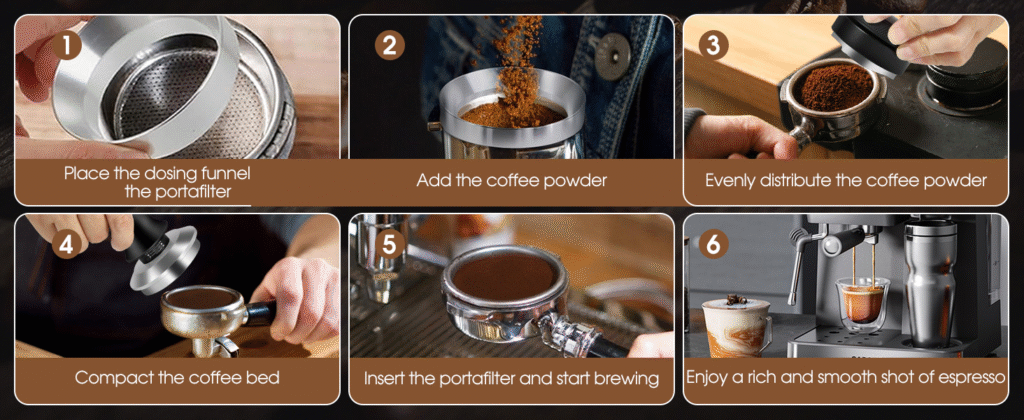 1
Place the dosing funnel the portafilter

2
Add the coffee powder

3
Evenly distribute the coffee powder

4
Compact the coffee bed

5
Insert the portafilter and start brewing

6
Enjoy a rich and smooth shot of espresso