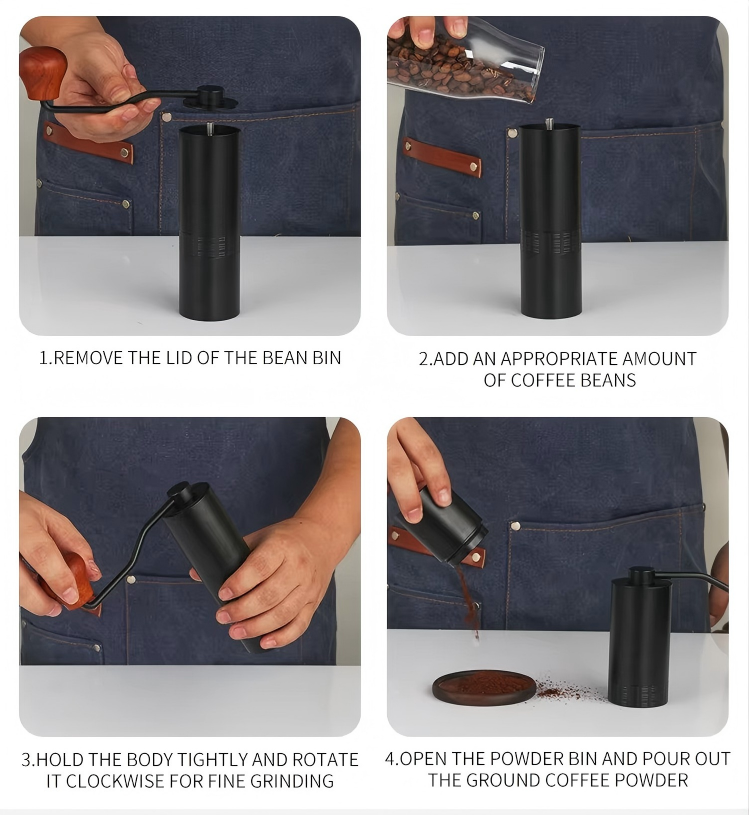 1.REMOVE THE LID OF THE BEAN BIN

2.ADD AN APPROPRIATE AMOUNT OF COFFEE BEANS

3.HOLD THE BODY TIGHTLY AND ROTATE IT CLOCKWISE FOR FINE GRINDING

4.OPEN THE POWDER BIN AND POUR OUT THE GROUND COFFEE POWDER